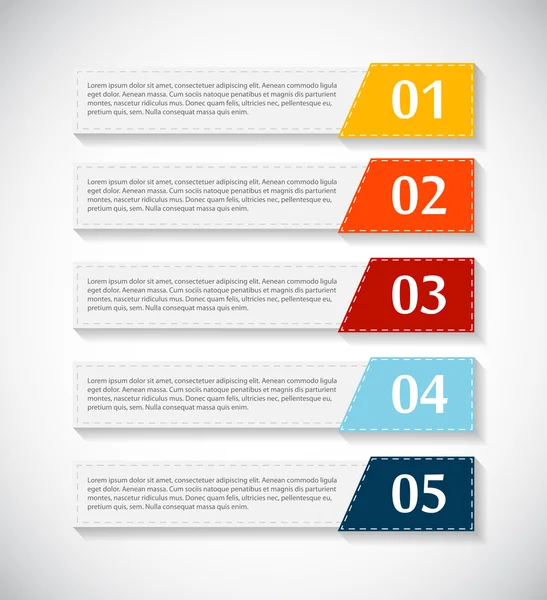 Lorem ipsum dolor sit amet, consectetuer adipiscing elit. Aenean commodo ligula eget dolor. Aenean massa. Cum sociis natoque penatibus et magnis dis parturient montes, nascetur ridiculus mus. Donec quam felis, ultricies nec, pellentesque eu, pretium quis, sem. Nulla consequat massa quis enim.

01

Lorem ipsum dolor sit amet, consectetuer adipiscing elit. Aenean commodo ligula eget dolor. Aenean massa. Cum sociis natoque penatibus et magnis dis parturient montes, nascetur ridiculus mus. Donec quam felis, ultricies nec, pellentesque eu, pretium quis, sem. Nulla consequat massa quis enim.

02

Lorem ipsum dolor sit amet, consectetuer adipiscing elit. Aenean commodo ligula eget dolor. Aenean massa. Cum sociis natoque penatibus et magnis dis parturient montes, nascetur ridiculus mus. Donec quam felis, ultricies nec, pellentesque eu, pretium quis, sem. Nulla consequat massa quis enim.

03

Lorem ipsum dolor sit amet, consectetuer adipiscing elit. Aenean commodo ligula eget dolor. Aenean massa. Cum sociis natoque penatibus et magnis dis parturient montes, nascetur ridiculus mus. Donec quam felis, ultricies nec, pellentesque eu, pretium quis, sem. Nulla consequat massa quis enim.

04

Lorem ipsum dolor sit amet, consectetuer adipiscing elit. Aenean commodo ligula eget dolor. Aenean massa. Cum sociis natoque penatibus et magnis dis parturient montes, nascetur ridiculus mus. Donec quam felis, ultricies nec, pellentesque eu, pretium quis, sem. Nulla consequat massa quis enim.

05