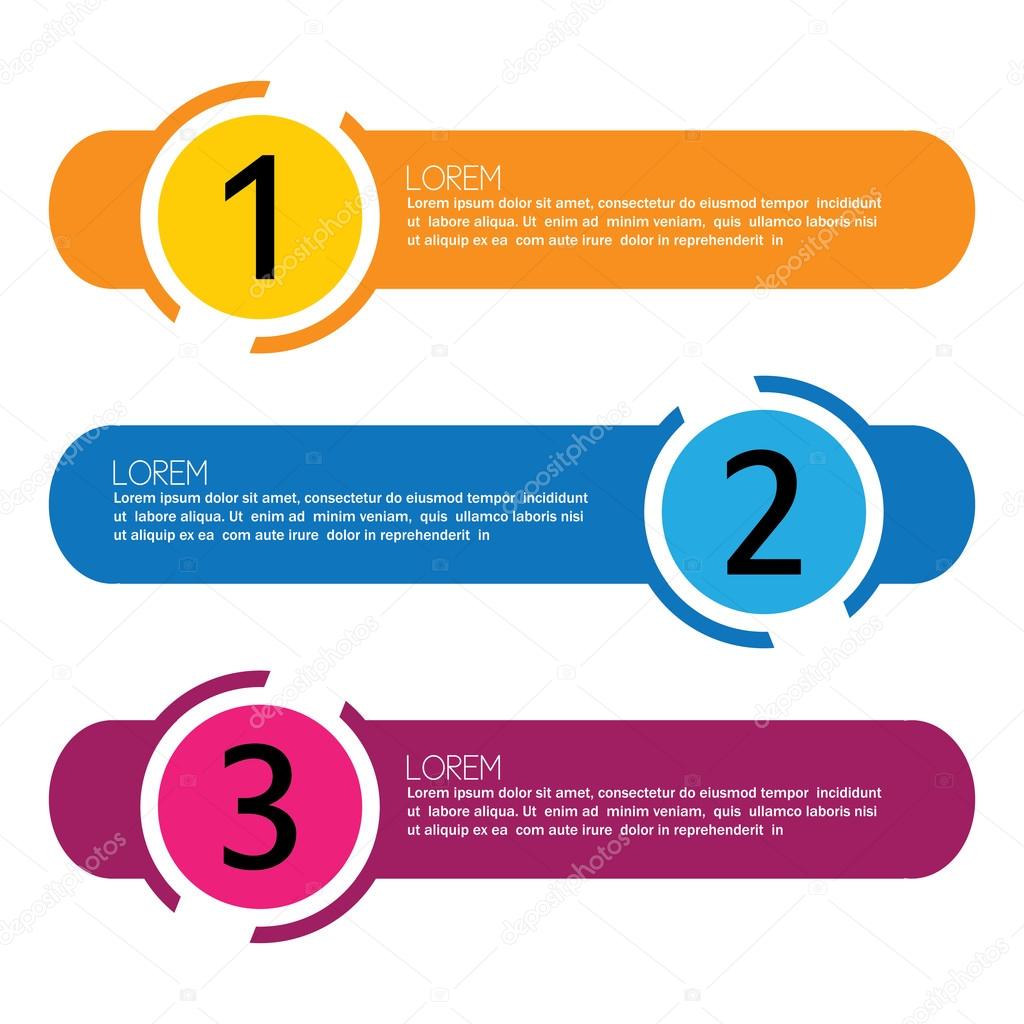 1

LOREM
Lorem ipsum dolor sit amet, consectetur do eiusmod tempor incididunt ut labore aliqua. Ut enim ad minim veniam, quis ullamco laboris nisi ut aliquip ex ea com aute irure dolor in reprehenderit in

LOREM
Lorem ipsum dolor sit amet, consectetur do eiusmod tempor incididunt ut labore aliqua. Ut enim ad minim veniam, quis ullamco laboris nisi ut aliquip ex ea com aute irure dolor in reprehenderit in

2

3

LOREM
Lorem ipsum dolor sit amet, consectetur do eiusmod tempor incididunt ut labore aliqua. Ut enim ad minim veniam, quis ullamco laboris nisi ut aliquip ex ea com aute irure dolor in reprehenderit in

depositphotos