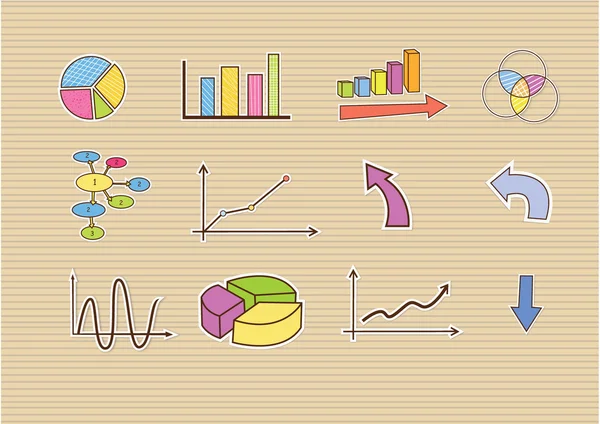 2
2
1
2
2
2
3