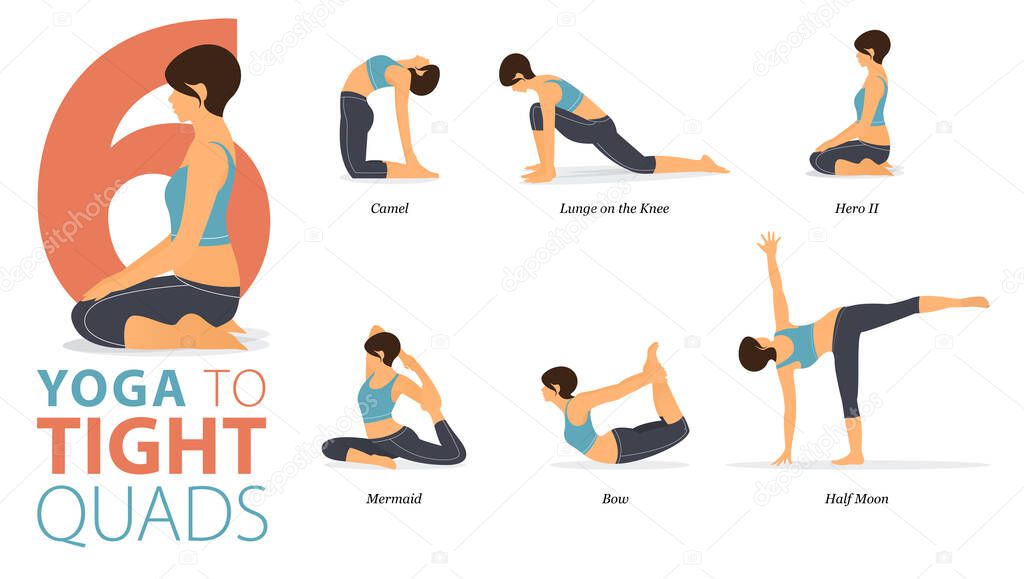 6

YOGA TO TIGHT QUADS

Camel

Lunge on the Knee

Hero II

Mermaid

Bow

Half Moon

depositphotos