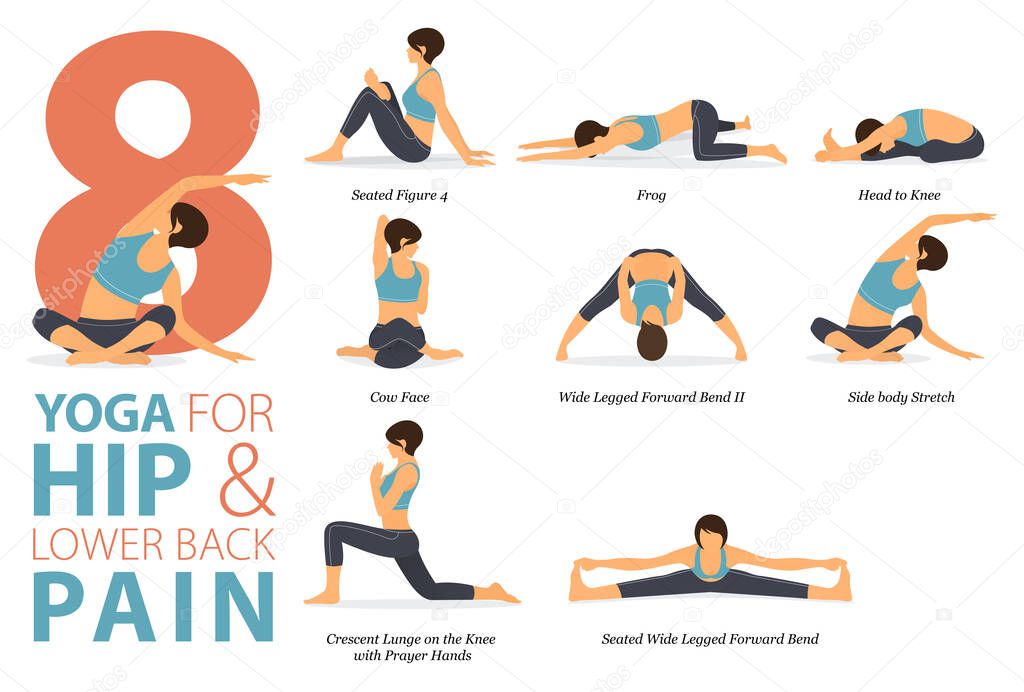 8

YOGA FOR HIP & LOWER BACK PAIN

Seated Figure 4

Frog

Head to Knee

Cow Face

Wide Legged Forward Bend II

Side body Stretch

Crescent Lunge on the Knee with Prayer Hands

Seated Wide Legged Forward Bend

depositphotos