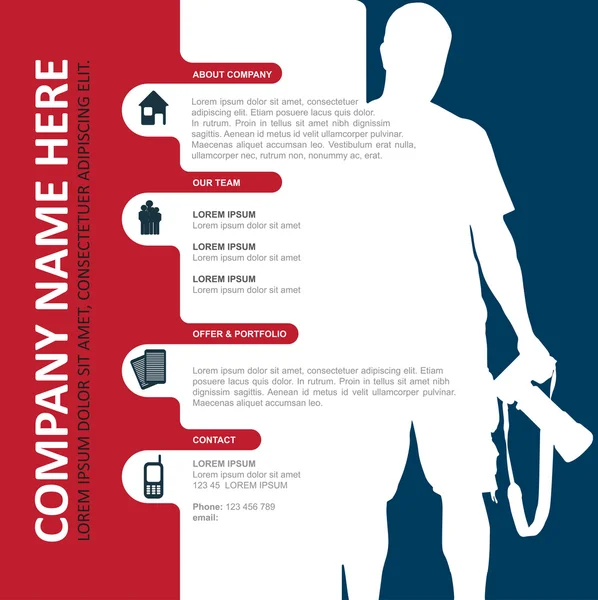 COMPANY NAME HERE
LOREM IPSUM DOLOR SIT AMET, CONSECTETUER ADIPISCING ELIT.

ABOUT COMPANY

Lorem ipsum dolor sit amet, consectetuer adipiscing elit. Etiam posuere lacus quis dolor. In rutrum. Proin in tellus sit amet nibh dignissim sagittis. Aenean id metus id velit ullamcorper pulvinar. Maecenas aliquet accumsan leo. Vestibulum erat nulla, ullamcorper nec, rutrum non, nonummy ac, erat.

OUR TEAM

LOREM IPSUM
Lorem ipsum dolor sit amet

LOREM IPSUM
Lorem ipsum dolor sit amet

LOREM IPSUM
Lorem ipsum dolor sit amet

OFFER & PORTFOLIO

Lorem ipsum dolor sit amet, consectetuer adipiscing elit. Etiam posuere lacus quis dolor. In rutrum. Proin in tellus sit amet nibh dignissim sagittis. Aenean id metus id velit ullamcorper pulvinar. Maecenas aliquet accumsan leo.

CONTACT

LOREM IPSUM
Lorem ipsum dolor sit amet
123 45 LOREM IPSUM

Phone: 123 456 789
email: