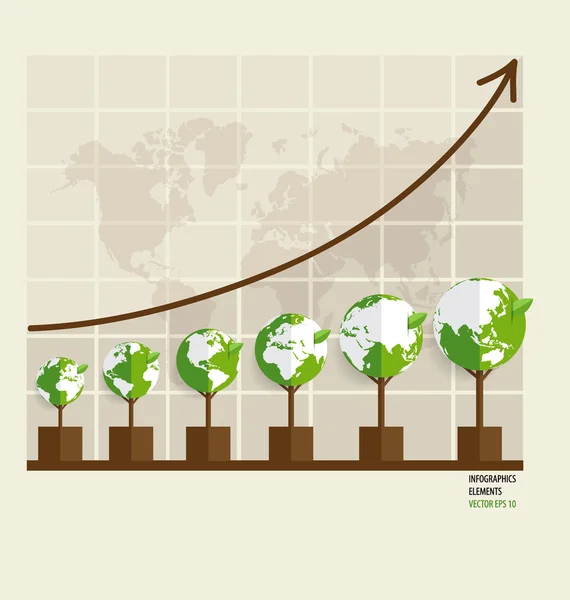 INFOGRAPHICS
ELEMENTS
VECTOR EPS 10