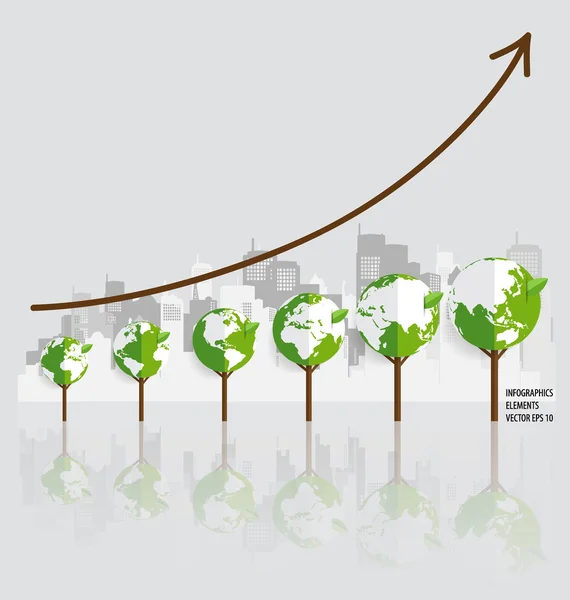 INFOGRAPHICS
ELEMENTS
VECTOR EPS 10