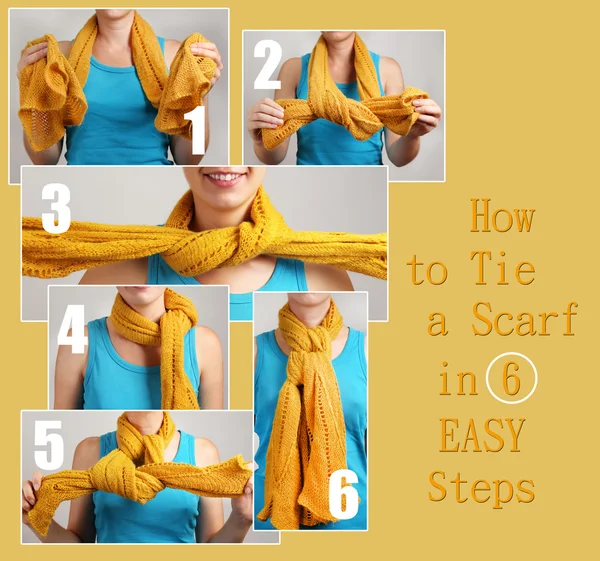 1

2

3

4

5

6

How to Tie a Scarf in 6 EASY Steps