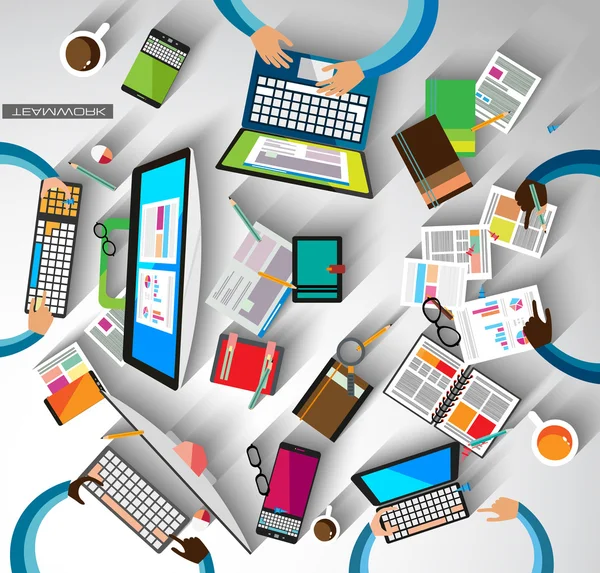 TEAMWORK