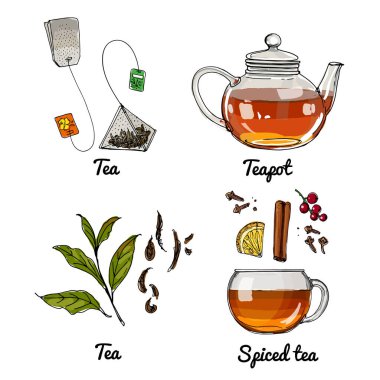 Tea

Teapot

Tea

Spiced tea