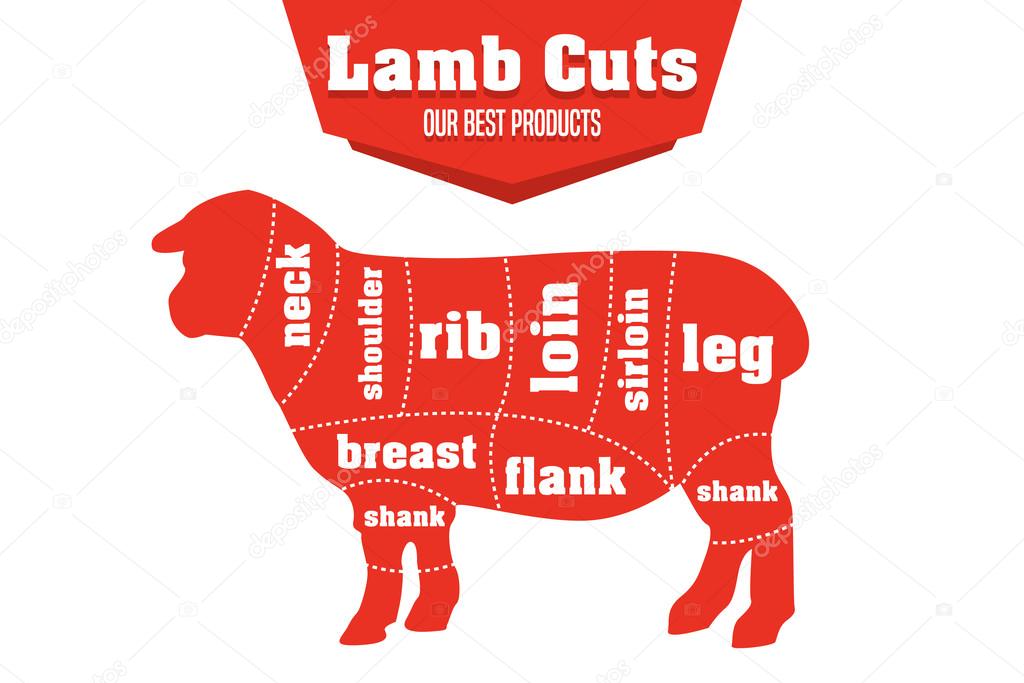 Lamb Cuts
OUR BEST PRODUCTS

neck
shoulder
rib
loin
sirloin
leg
breast
flank
shank
shank

depositphotos