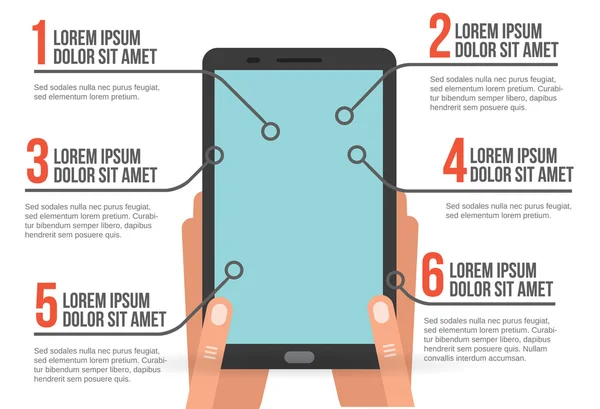 1 LOREM IPSUM DOLOR SIT AMET

Sed sodales nulla nec purus feugiat, sed elementum lorem pretium.

2 LOREM IPSUM DOLOR SIT AMET

Sed sodales nulla nec purus feugiat, sed elementum lorem pretium. Curabitur bibendum semper libero, dapibus hendrerit sem posuere quis.

3 LOREM IPSUM DOLOR SIT AMET

Sed sodales nulla nec purus feugiat, sed elementum lorem pretium. Curabitur bibendum semper libero, dapibus hendrerit sem posuere quis.

4 LOREM IPSUM DOLOR SIT AMET

Sed sodales nulla nec purus feugiat, sed elementum lorem pretium.

5 LOREM IPSUM DOLOR SIT AMET

Sed sodales nulla nec purus feugiat, sed elementum lorem pretium. Curabitur bibendum semper libero, dapibus hendrerit sem posuere quis.

6 LOREM IPSUM DOLOR SIT AMET

Sed sodales nulla nec purus feugiat, sed elementum lorem pretium. Curabitur bibendum semper libero, dapibus hendrerit sem posuere quis. Nullam convallis interdum accumsan.