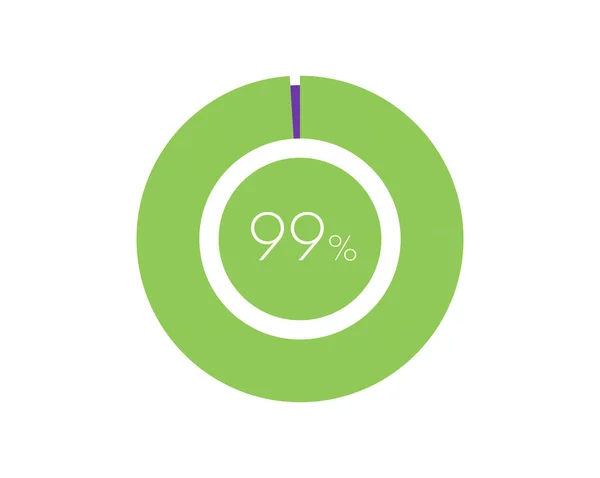 99%