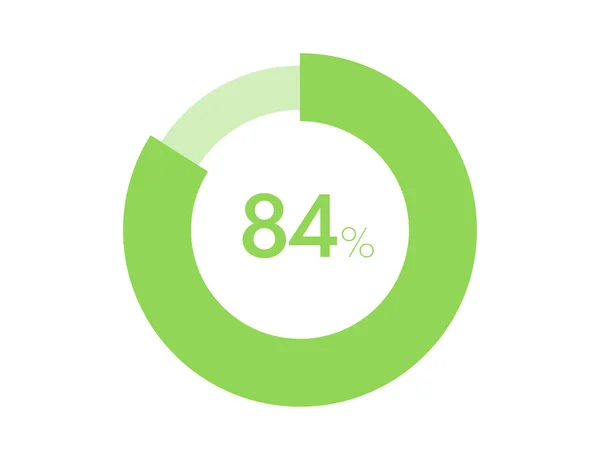 84%