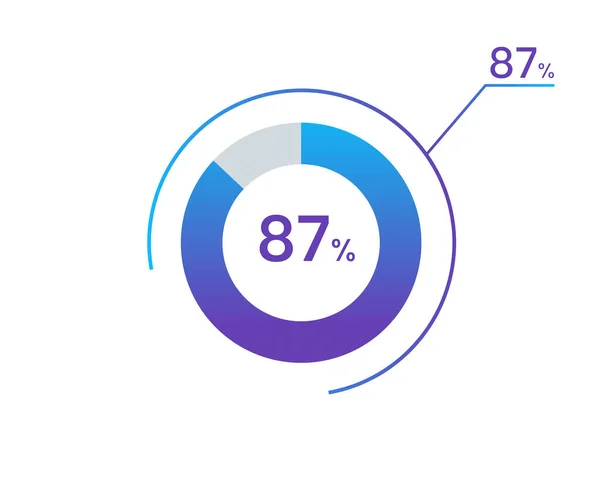 87%

87%