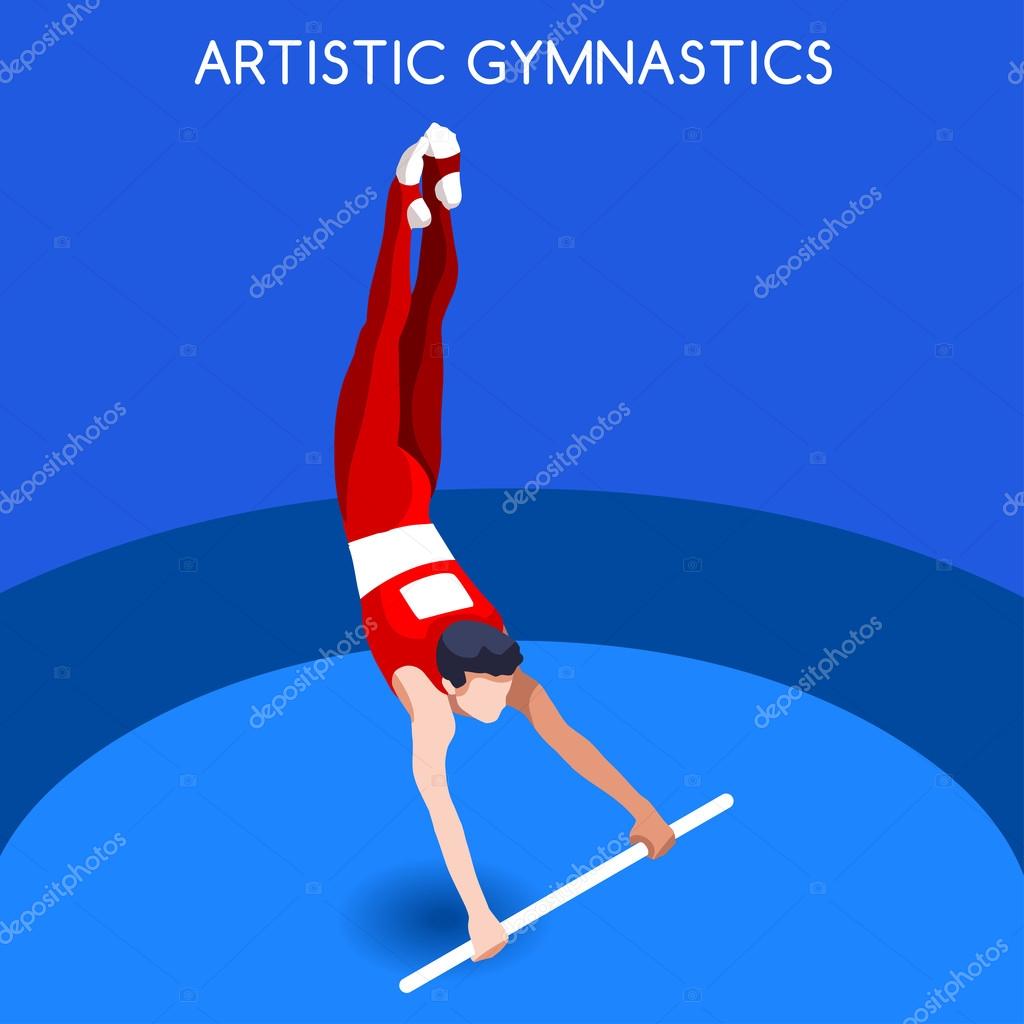 ARTISTIC GYMNASTICS

depositphotos