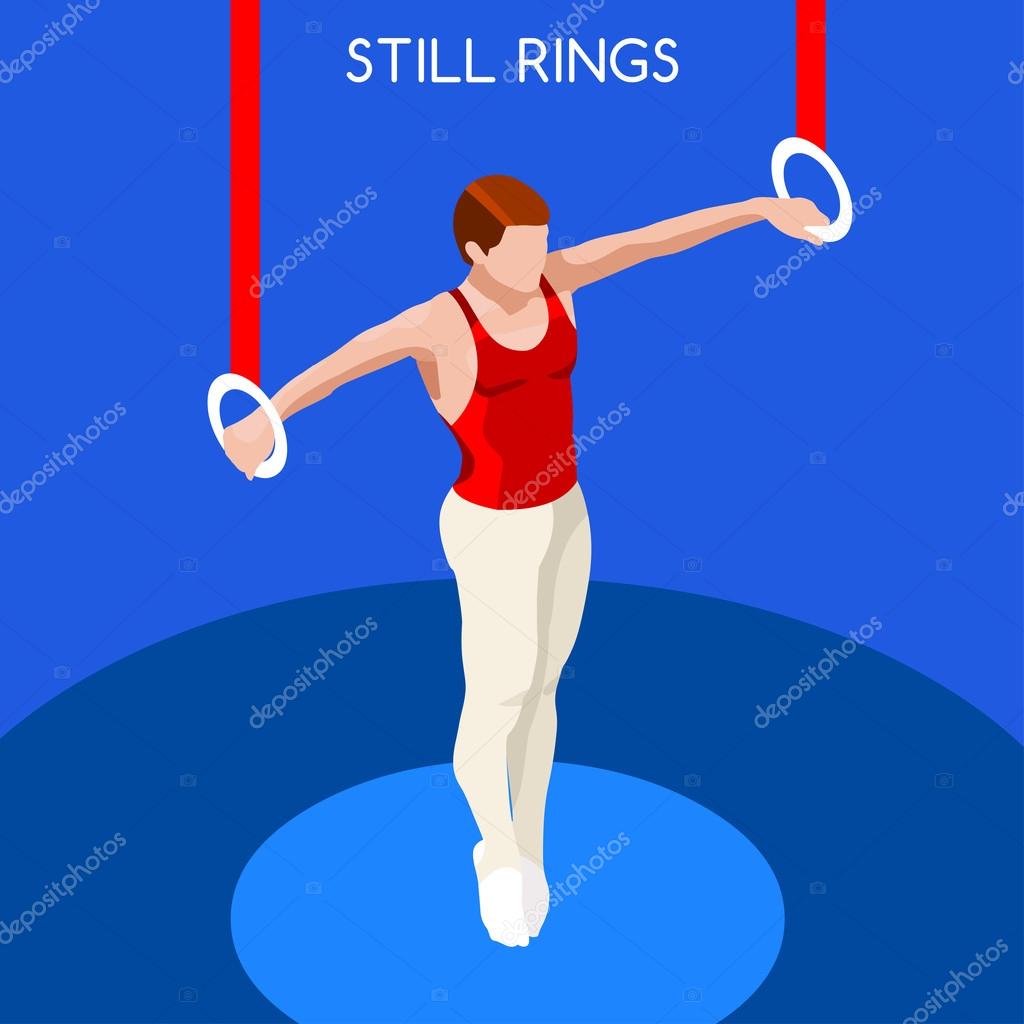 STILL RINGS

depositphotos