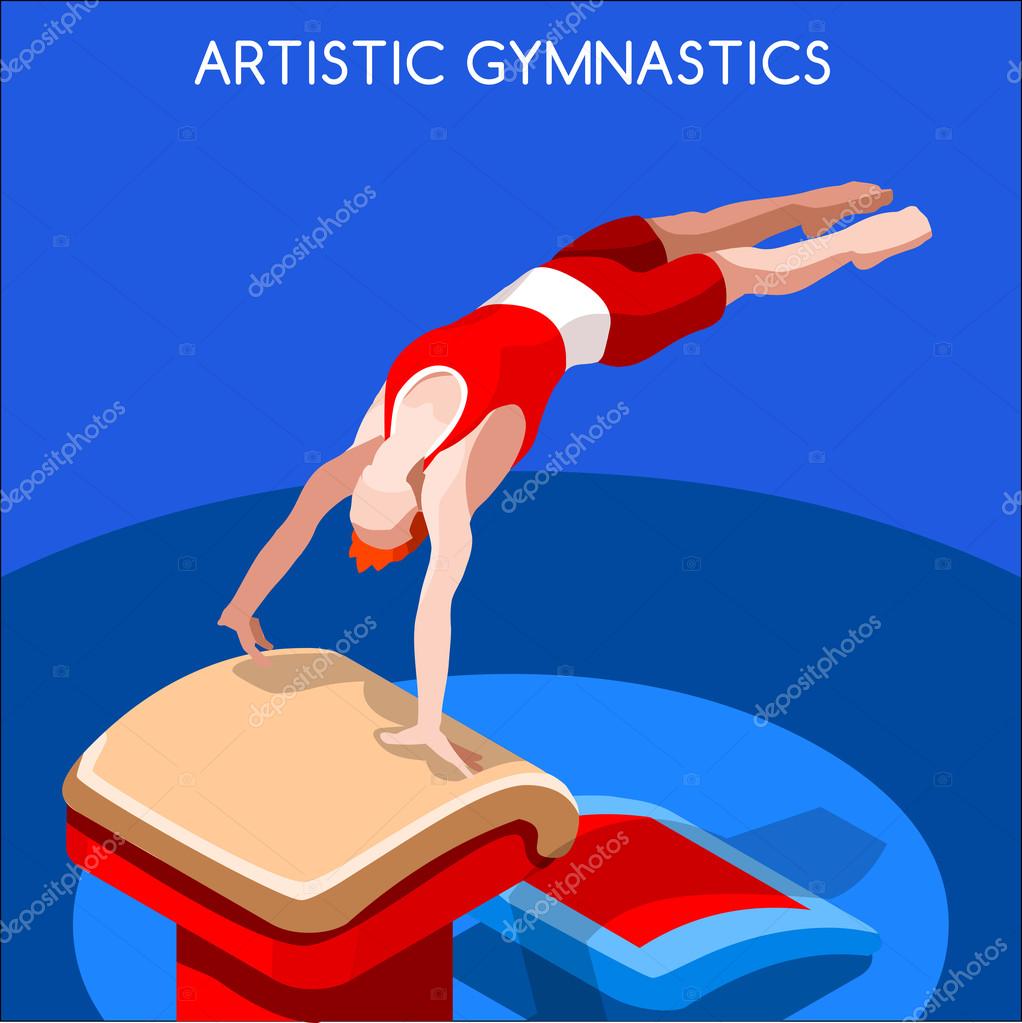 ARTISTIC GYMNASTICS

depositphotos