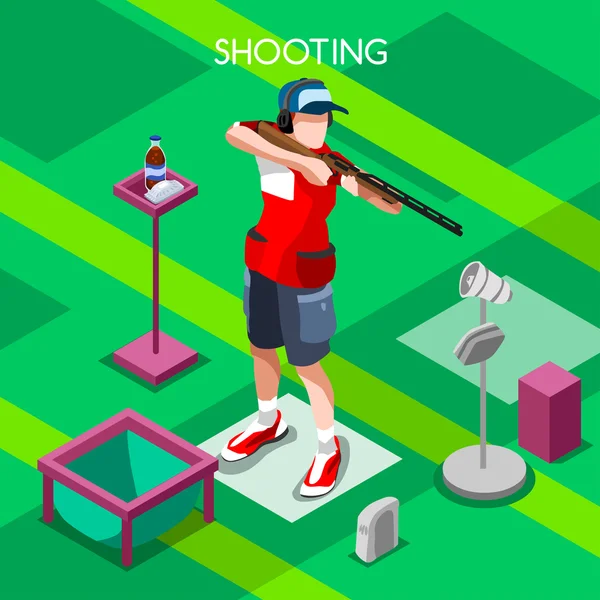 SHOOTING