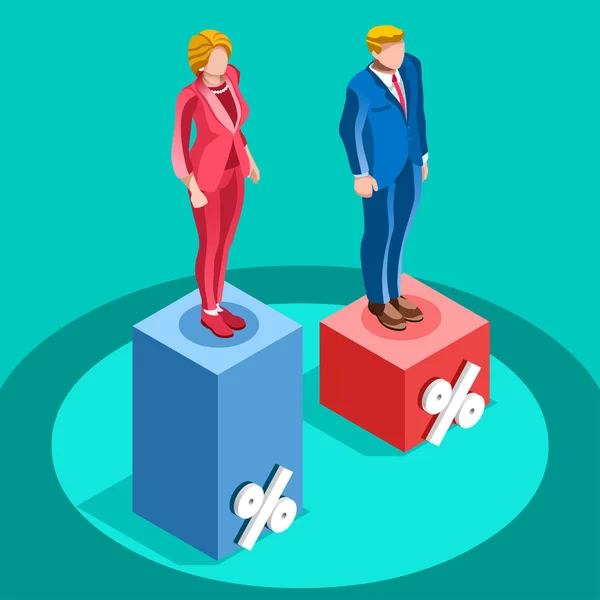 %

%