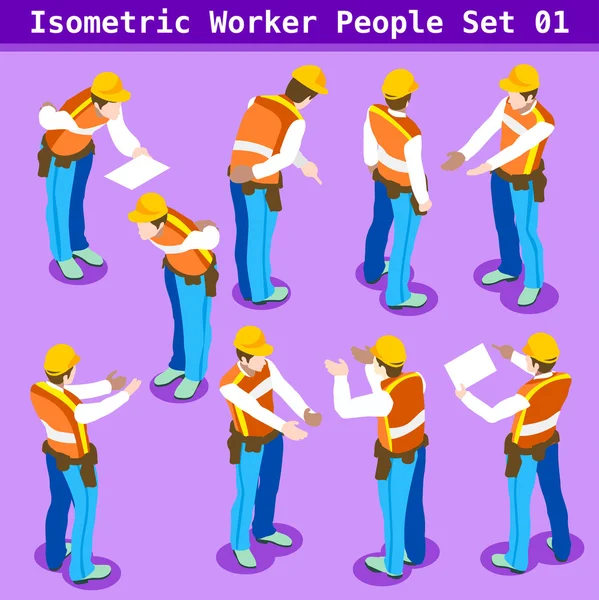 Isometric Worker People Set 01