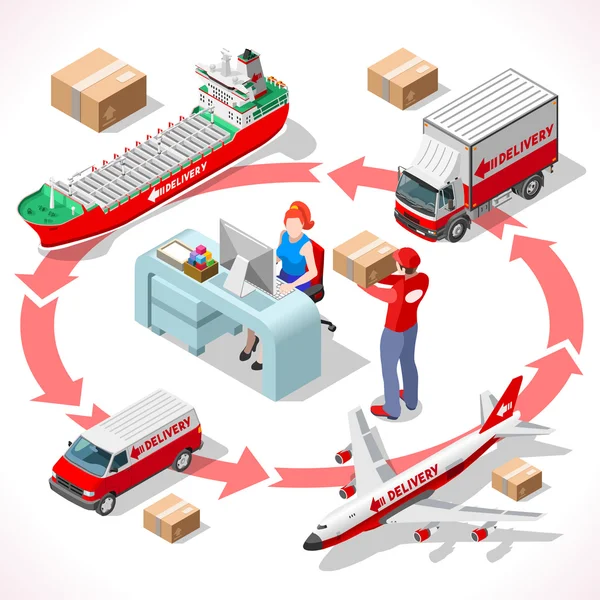 DELIVERY
DELIVERY
DELIVERY
DELIVERY