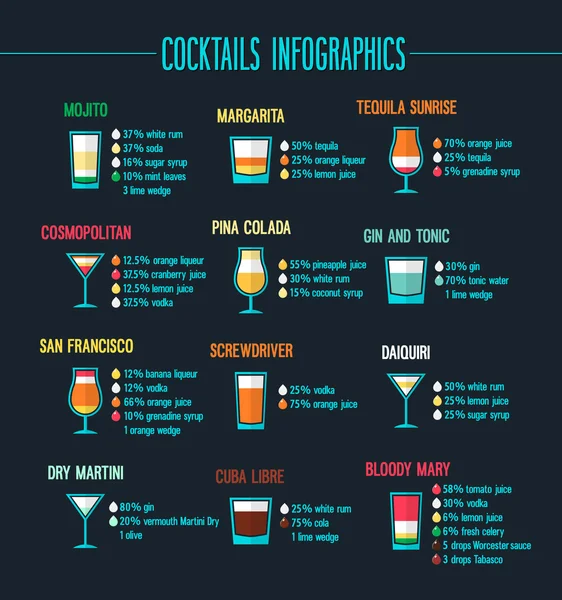 COCKTAILS INFOGRAPHICS

MOJITO
37% white rum
37% soda
16% sugar syrup
10% mint leaves
3 lime wedge

MARGARITA
50% tequila
25% orange liqueur
25% lemon juice

TEQUILA SUNRISE
70% orange juice
25% tequila
5% grenadine syrup

COSMOPOLITAN
12.5% orange liqueur
37.5% cranberry juice
12.5% lemon juice
37.5% vodka

PINA COLADA
55% pineapple juice
30% white rum
15% coconut syrup

GIN AND TONIC
30% gin
70% tonic water
1 lime wedge

SAN FRANCISCO
12% banana liqueur
12% vodka
66% orange juice
10% grenadine syrup
1 orange wedge

SCREWDRIVER
25% vodka
75% orange juice

DAIQUIRI
50% white rum
25% lemon juice
25% sugar syrup

DRY MARTINI
80% gin
20% vermouth Martini Dry
1 olive

CUBA LIBRE
25% white rum
75% cola
1 lime wedge

BLOODY MARY
58% tomato juice
30% vodka
6% lemon juice
6% fresh celery
5 drops Worcester sauce
3 drops Tabasco