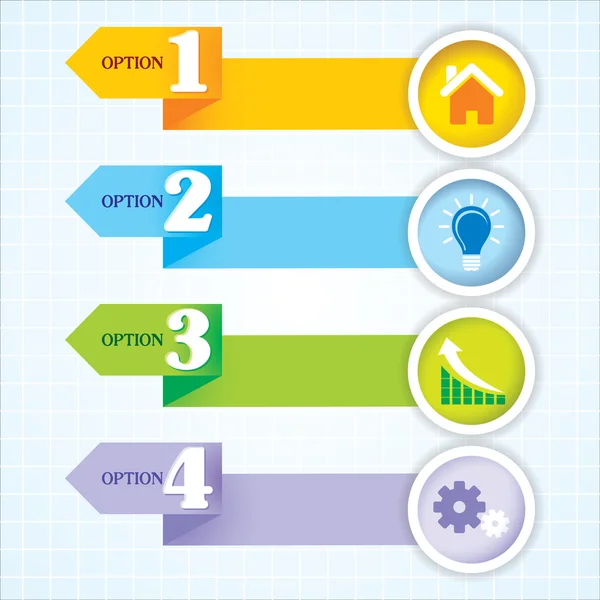 OPTION 1

OPTION 2

OPTION 3

OPTION 4