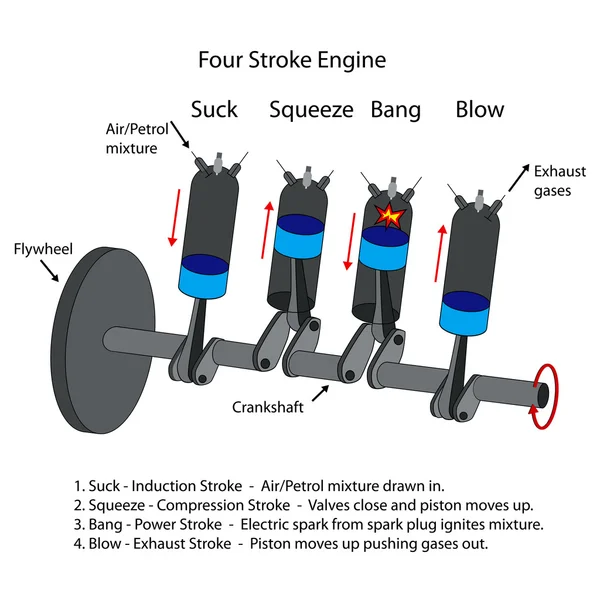 Four Stroke Engine

Suck Squeeze Bang Blow

Air/Petrol mixture

Exhaust gases

Flywheel

Crankshaft

1. Suck - Induction Stroke - Air/Petrol mixture drawn in.
2. Squeeze - Compression Stroke - Valves close and piston moves up.
3. Bang - Power Stroke - Electric spark from spark plug ignites mixture.
4. Blow - Exhaust Stroke - Piston moves up pushing gases out.