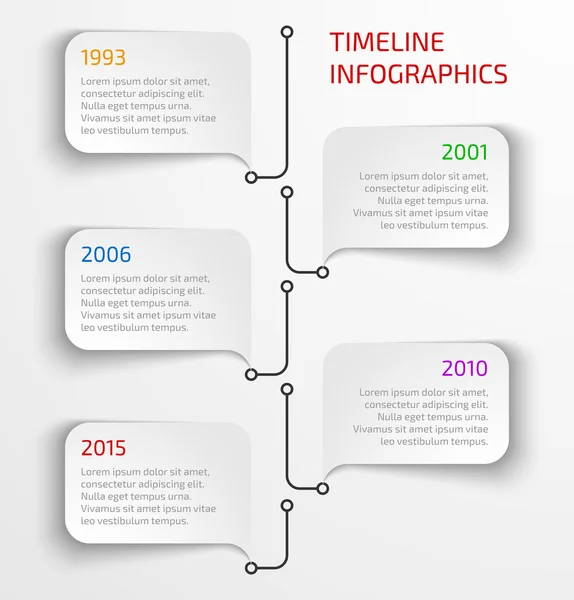 TIMELINE INFOGRAPHICS

1993

Lorem ipsum dolor sit amet, consectetur adipiscing elit. Nulla eget tempus urna. Vivamus sit amet ipsum vitae leo vestibulum tempus.

2001

Lorem ipsum dolor sit amet, consectetur adipiscing elit. Nulla eget tempus urna. Vivamus sit amet ipsum vitae leo vestibulum tempus.

2006

Lorem ipsum dolor sit amet, consectetur adipiscing elit. Nulla eget tempus urna. Vivamus sit amet ipsum vitae leo vestibulum tempus.

2010

Lorem ipsum dolor sit amet, consectetur adipiscing elit. Nulla eget tempus urna. Vivamus sit amet ipsum vitae leo vestibulum tempus.

2015

Lorem ipsum dolor sit amet, consectetur adipiscing elit. Nulla eget tempus urna. Vivamus sit amet ipsum vitae leo vestibulum tempus.