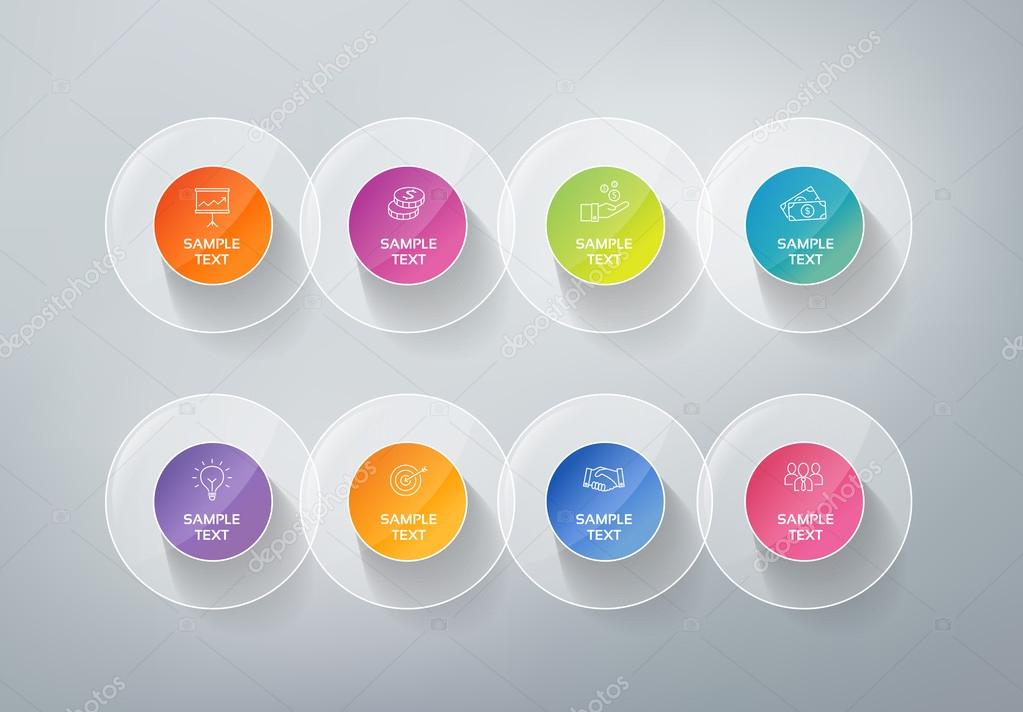 SAMPLE TEXT

SAMPLE TEXT

SAMPLE TEXT

SAMPLE TEXT

SAMPLE TEXT

SAMPLE TEXT

SAMPLE TEXT

SAMPLE TEXT

depositphotos