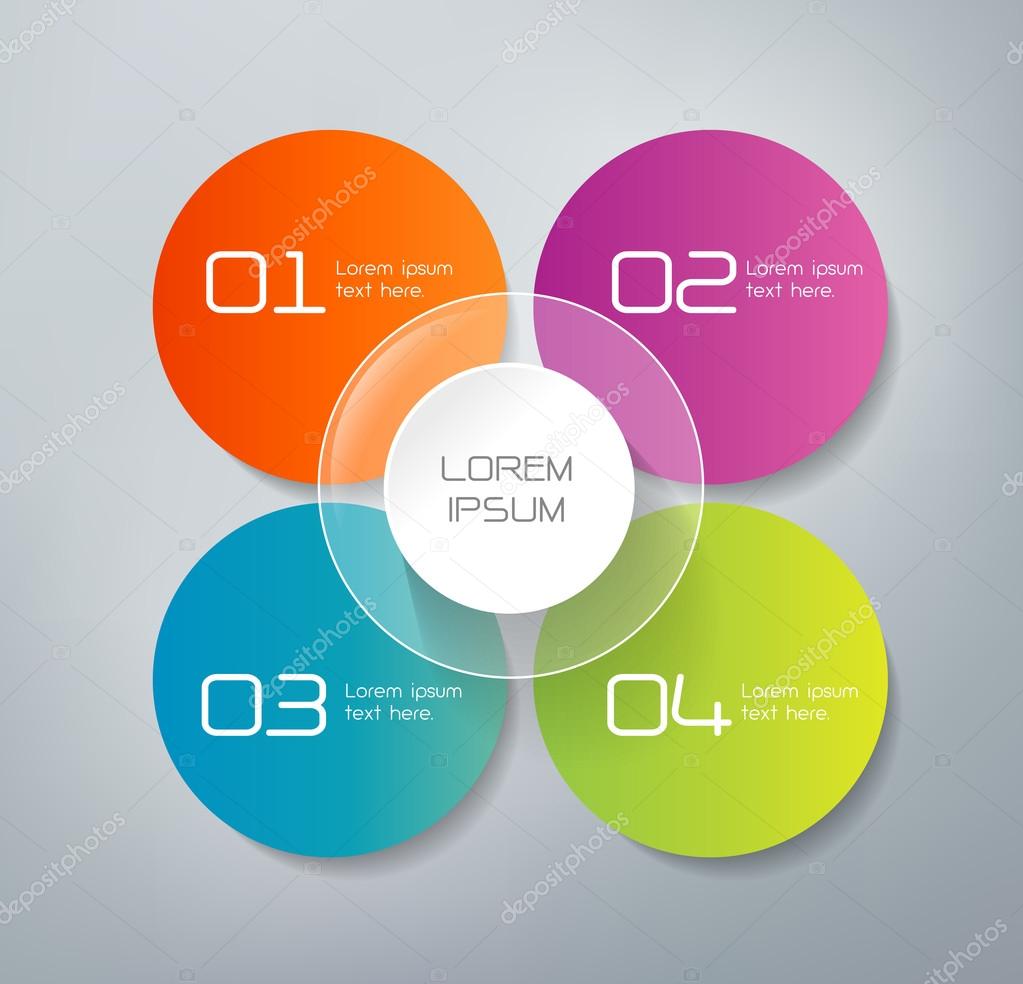 01 Lorem ipsum text here.

02 Lorem ipsum text here.

LOREM IPSUM

03 Lorem ipsum text here.

04 Lorem ipsum text here.

depositphotos