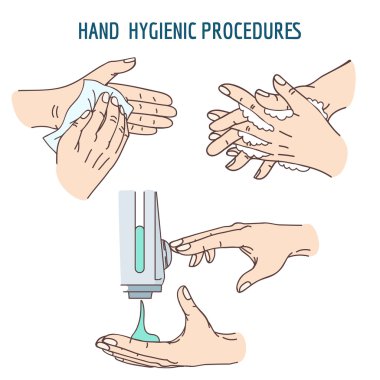 HAND HYGIENIC PROCEDURES