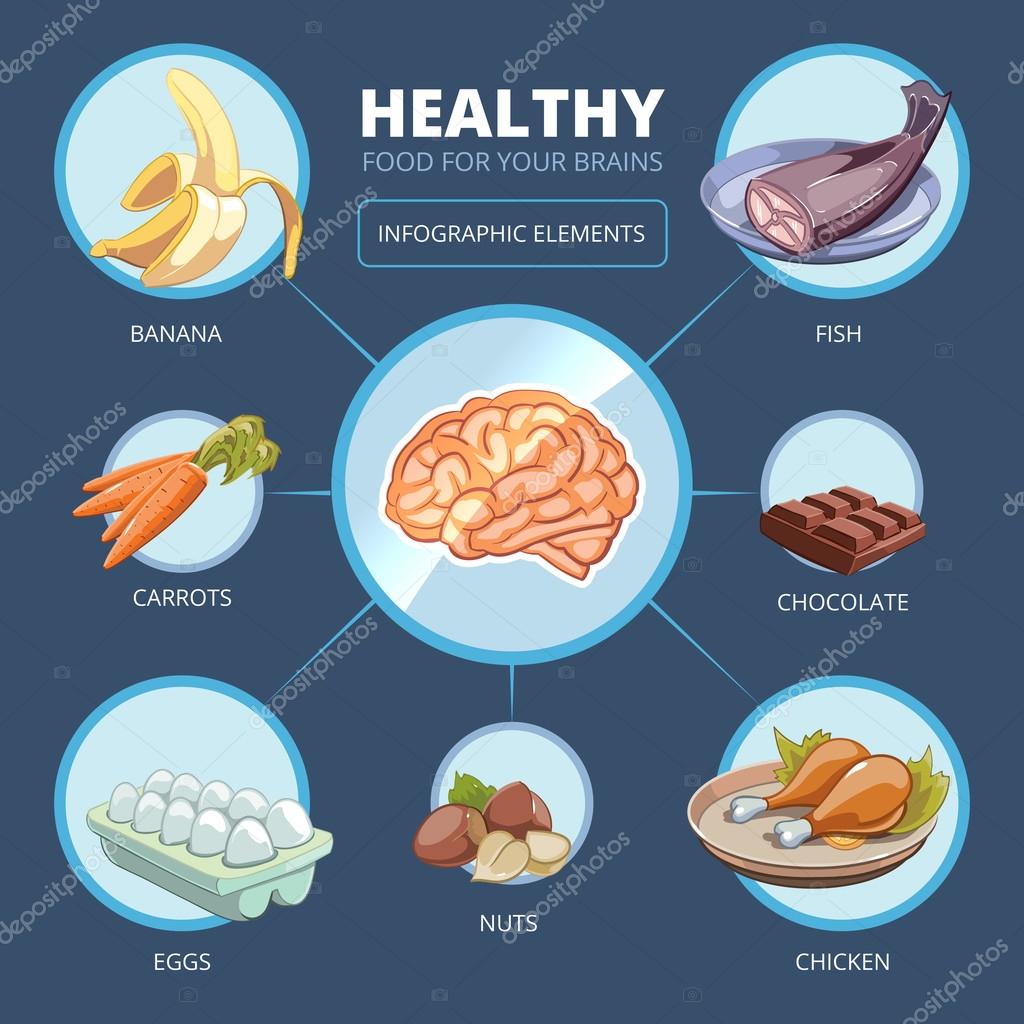 HEALTHY
FOOD FOR YOUR BRAINS

INFOGRAPHIC ELEMENTS

BANANA

FISH

CARROTS

CHOCOLATE

EGGS

NUTS

CHICKEN

depositphotos