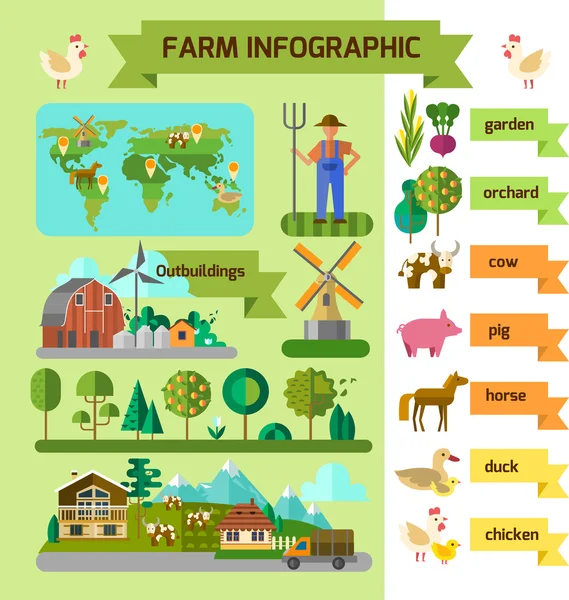 FARM INFOGRAPHIC

Outbuildings

garden

orchard

cow

pig

horse

duck

chicken