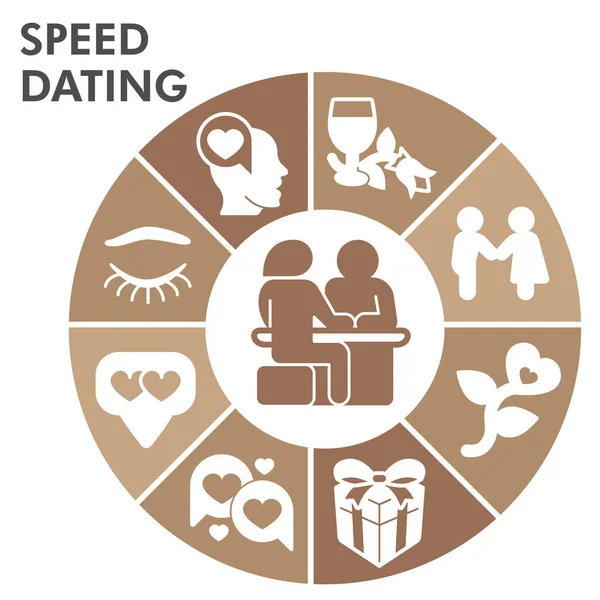 SPEED DATING