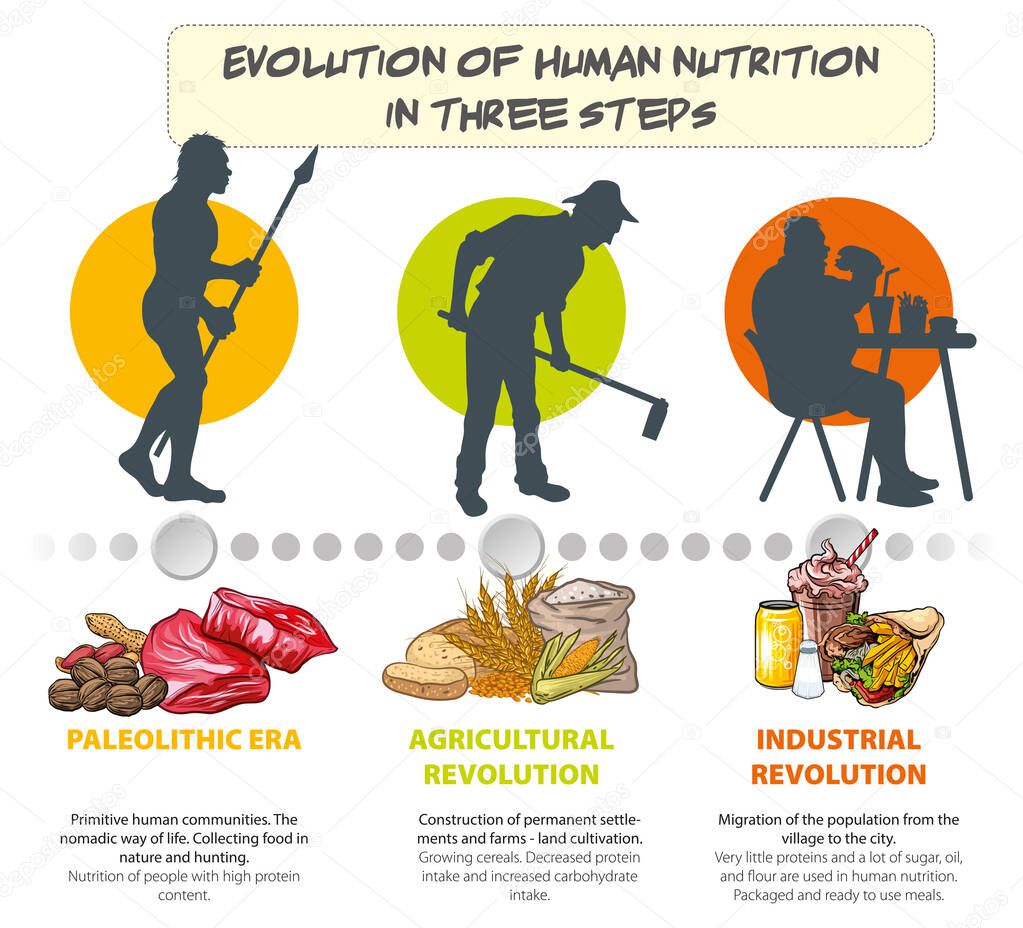 EVOLUTION OF HUMAN NUTRITION IN THREE STEPS

PALEOLITHIC ERA

Primitive human communities. The nomadic way of life. Collecting food in nature and hunting.
Nutrition of people with high protein content.

AGRICULTURAL REVOLUTION

Construction of permanent settlements and farms - land cultivation.
Growing cereals. Decreased protein intake and increased carbohydrate intake.

INDUSTRIAL REVOLUTION

Migration of the population from the village to the city.
Very little proteins and a lot of sugar, oil, and flour are used in human nutrition. Packaged and ready to use meals.