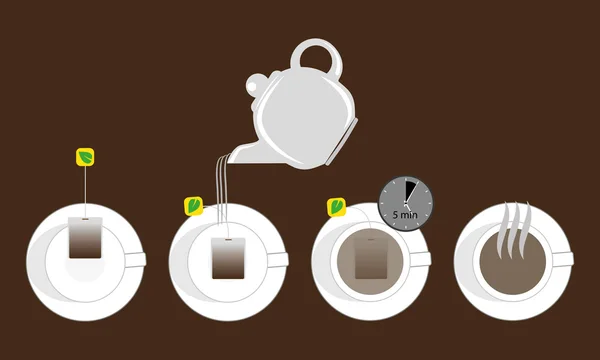 5 min