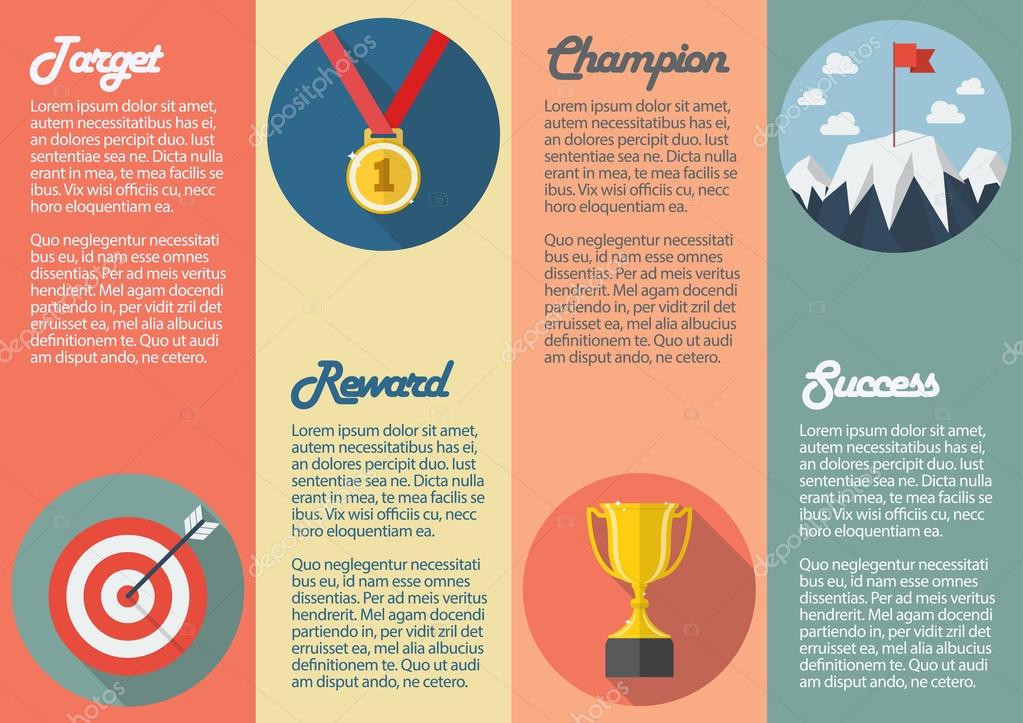 Target

Lorem ipsum dolor sit amet, autem necessitatibus has ei, an dolores percipit duo. Iust sententiae sea ne. Dicta nulla erant in mea, te mea facilis se ibus. Vix wisi officiis cu, necc horo eloquentiam ea.

Quo neglegentur necessitati bus eu, id nam esse omnes dissentias. Per ad meis veritus hendrerit. Mel agam docendi partiendo in, per vidit zril det erruisset ea, mel alia albucius definitionem te. Quo ut audi am disput ando, ne cetero.

1

Reward

Lorem ipsum dolor sit amet, autem necessitatibus has ei, an dolores percipit duo. Iust sententiae sea ne. Dicta nulla erant in mea, te mea facilis se ibus. Vix wisi officiis cu, necc horo eloquentiam ea.

Quo neglegentur necessitati bus eu, id nam esse omnes dissentias. Per ad meis veritus hendrerit. Mel agam docendi partiendo in, per vidit zril det erruisset ea, mel alia albucius definitionem te. Quo ut audi am disput ando, ne cetero.

Champion

Lorem ipsum dolor sit amet, autem necessitatibus has ei, an dolores percipit duo. Iust sententiae sea ne. Dicta nulla erant in mea, te mea facilis se ibus. Vix wisi officiis cu, necc horo eloquentiam ea.

Quo neglegentur necessitati bus eu, id nam esse omnes dissentias. Per ad meis veritus hendrerit. Mel agam docendi partiendo in, per vidit zril det erruisset ea, mel alia albucius definitionem te. Quo ut audi am disput ando, ne cetero.

Success

Lorem ipsum dolor sit amet, autem necessitatibus has ei, an dolores percipit duo. Iust sententiae sea ne. Dicta nulla erant in mea, te mea facilis se ibus. Vix wisi officiis cu, necc horo eloquentiam ea.

Quo neglegentur necessitati bus eu, id nam esse omnes dissentias. Per ad meis veritus hendrerit. Mel agam docendi partiendo in, per vidit zril det erruisset ea, mel alia albucius definitionem te. Quo ut audi am disput ando, ne cetero.

depositphotos