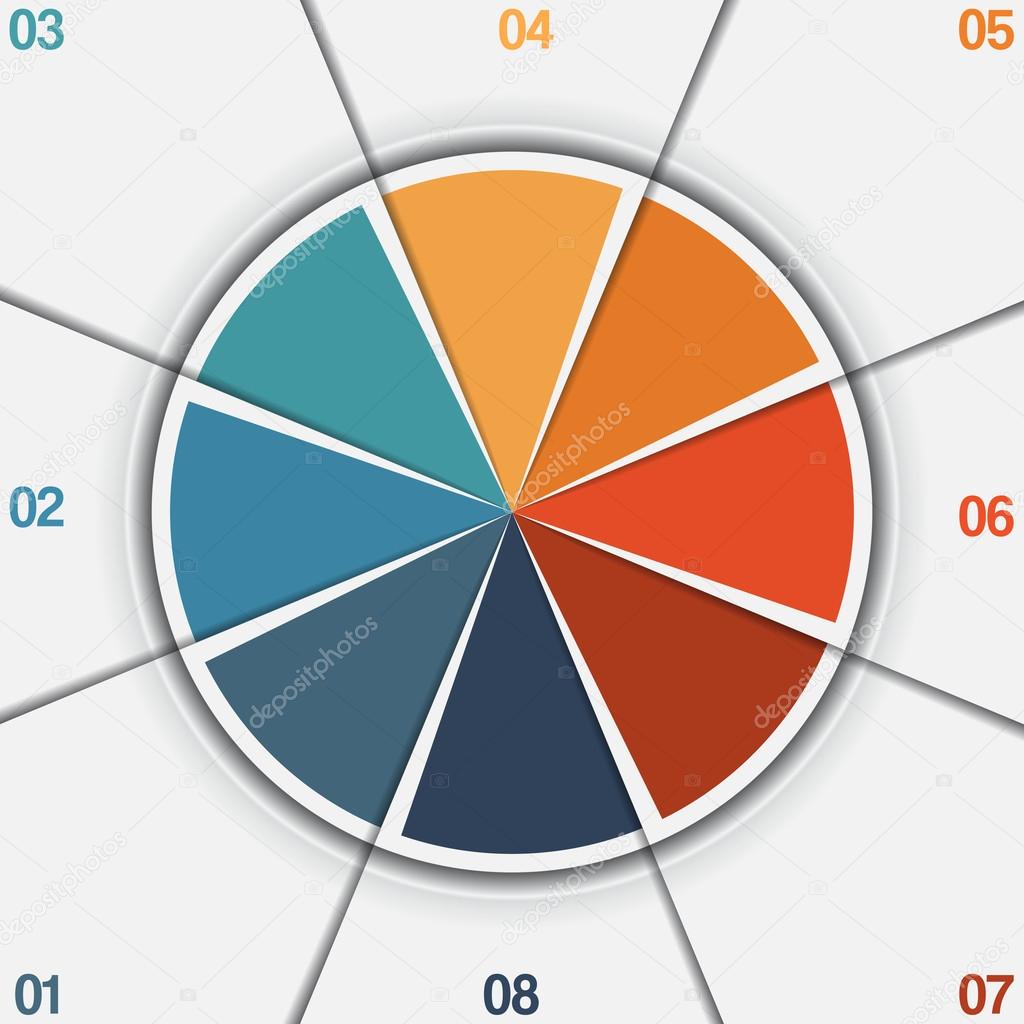 03

04

05

02

06

01

08

07

depositphotos