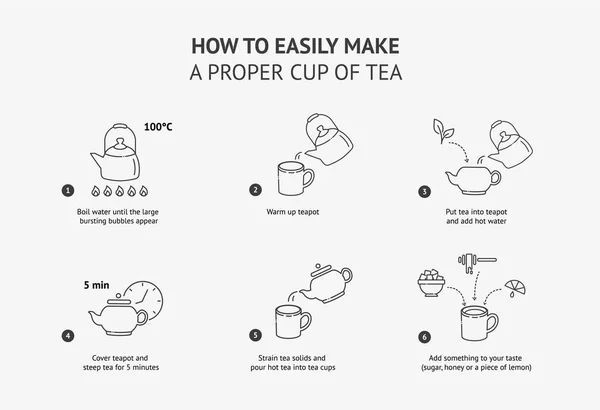 HOW TO EASILY MAKE
A PROPER CUP OF TEA

100°C

1

Boil water until the large bursting bubbles appear

2

Warm up teapot

3

Put tea into teapot and add hot water

5 min

4

Cover teapot and steep tea for 5 minutes

5

Strain tea solids and pour hot tea into tea cups

6

Add something to your taste (sugar, honey or a piece of lemon)