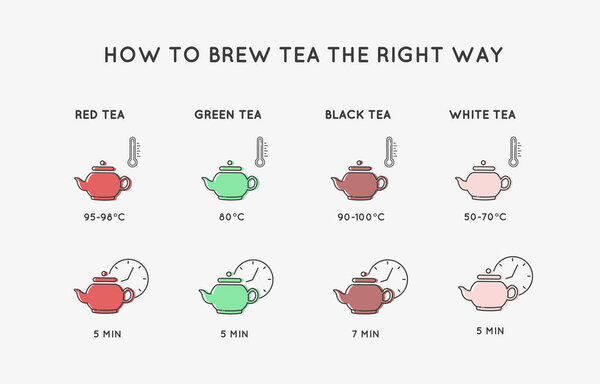 HOW TO BREW TEA THE RIGHT WAY

RED TEA

95-98°C

5 MIN

GREEN TEA

80°C

5 MIN

BLACK TEA

90-100°C

7 MIN

WHITE TEA

50-70°C

5 MIN