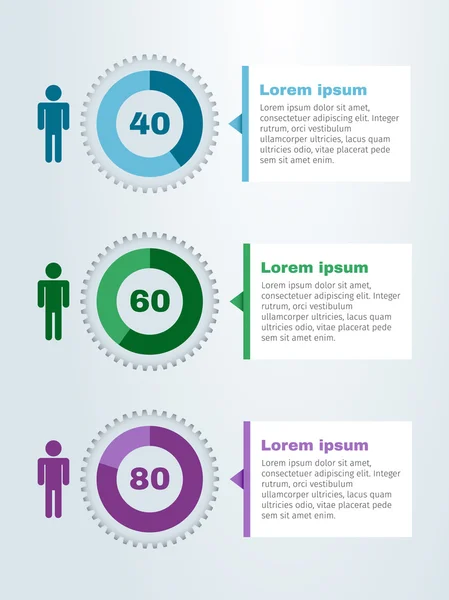 40

Lorem ipsum

Lorem ipsum dolor sit amet, consectetuer adipiscing elit. Integer rutrum, orci vestibulum ullamcorper ultricies, lacus quam ultricies odio, vitae placerat pede sem sit amet enim.

60

Lorem ipsum

Lorem ipsum dolor sit amet, consectetuer adipiscing elit. Integer rutrum, orci vestibulum ullamcorper ultricies, lacus quam ultricies odio, vitae placerat pede sem sit amet enim.

80

Lorem ipsum

Lorem ipsum dolor sit amet, consectetuer adipiscing elit. Integer rutrum, orci vestibulum ullamcorper ultricies, lacus quam ultricies odio, vitae placerat pede sem sit amet enim.