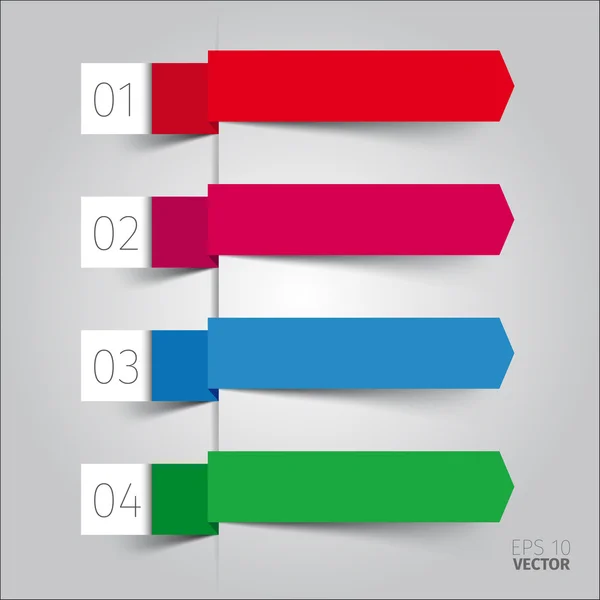 01

02

03

04

EPS 10
VECTOR