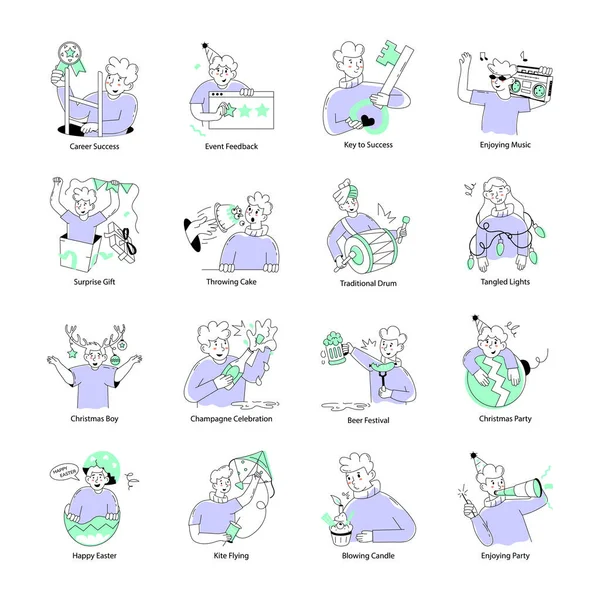 Career Success

Event Feedback

Key to Success

Enjoying Music

Surprise Gift

Throwing Cake

Traditional Drum

Tangled Lights

Christmas Boy

Champagne Celebration

Beer Festival

Christmas Party

HAPPY EASTER

Happy Easter

Kite Flying

Blowing Candle

Enjoying Party