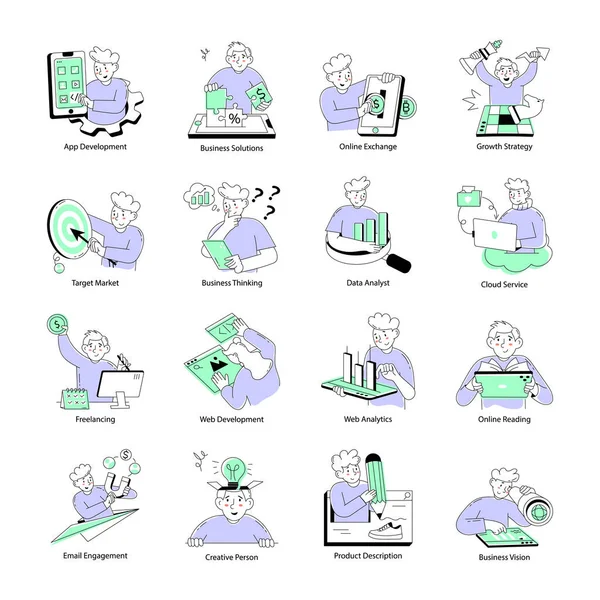 App Development

Business Solutions

Online Exchange

Growth Strategy

Target Market

Business Thinking

Data Analyst

Cloud Service

Freelancing

Web Development

Web Analytics

Online Reading

Email Engagement

Creative Person

Product Description

Business Vision