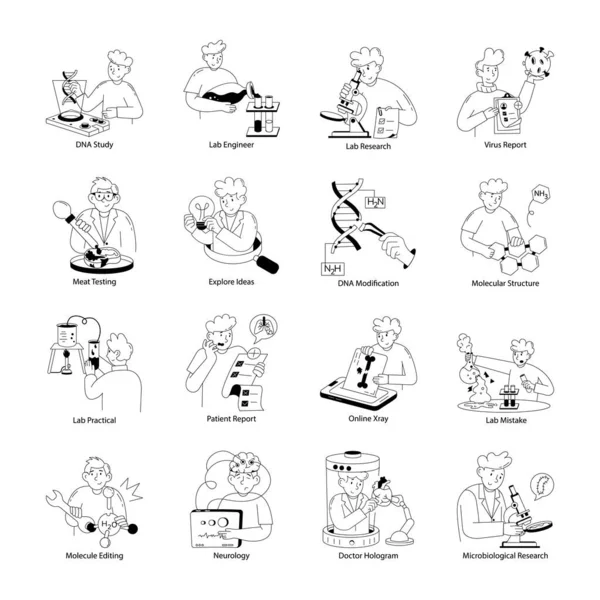 DNA Study

Lab Engineer

Lab Research

Virus Report

Meat Testing

Explore Ideas

$H_2N$

$N_2H$

DNA Modification

$NH_3$

Molecular Structure

Lab Practical

Patient Report

Online Xray

Lab Mistake

$H_2O$

Molecule Editing

Neurology

Doctor Hologram

Microbiological Research