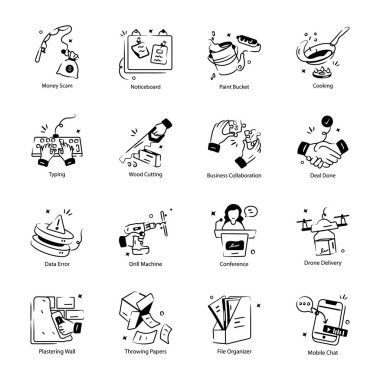 Money Scam
Noticeboard
Paint Bucket
Cooking

Typing
Wood Cutting
Business Collaboration
Deal Done

Data Error
Drill Machine
Conference
Drone Delivery

Plastering Wall
Throwing Papers
File Organizer
Mobile Chat