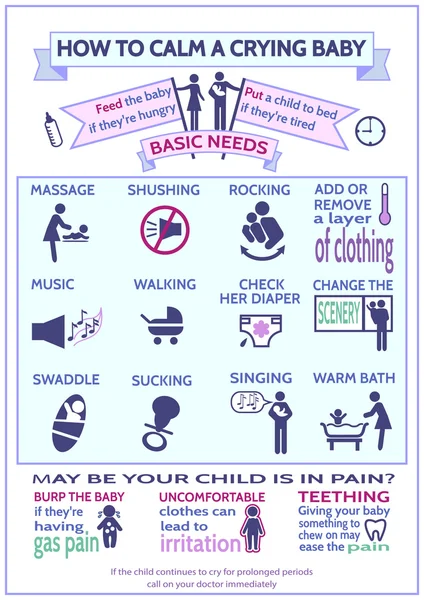 HOW TO CALM A CRYING BABY

Feed the baby if they're hungry

Put a child to bed if they're tired

BASIC NEEDS

MASSAGE

SHUSHING

ROCKING

ADD OR REMOVE a layer of clothing

MUSIC

WALKING

CHECK HER DIAPER

CHANGE THE SCENERY

SWADDLE

SUCKING

SINGING

WARM BATH

MAY BE YOUR CHILD IS IN PAIN?

BURP THE BABY if they're having gas pain

UNCOMFORTABLE clothes can lead to irritation

TEETHING Giving your baby something to chew on may ease the pain

If the child continues to cry for prolonged periods call on your doctor immediately