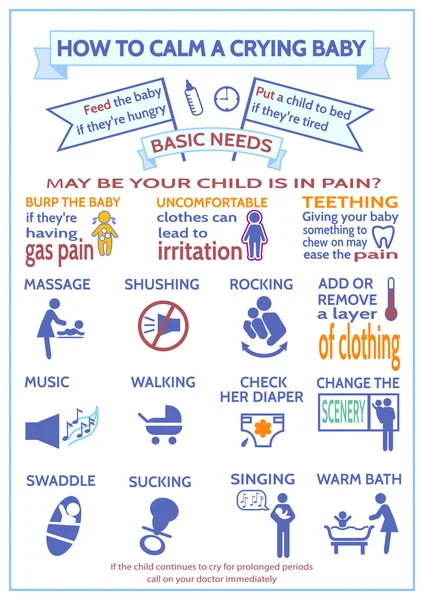 HOW TO CALM A CRYING BABY

Feed the baby if they're hungry

Put a child to bed if they're tired

BASIC NEEDS

MAY BE YOUR CHILD IS IN PAIN?

BURP THE BABY if they're having gas pain

UNCOMFORTABLE clothes can lead to irritation

TEETHING Giving your baby something to chew on may ease the pain

MASSAGE

SHUSHING

ROCKING

ADD OR REMOVE a layer of clothing

MUSIC

WALKING

CHECK HER DIAPER

CHANGE THE SCENERY

SWADDLE

SUCKING

SINGING

WARM BATH

If the child continues to cry for prolonged periods call on your doctor immediately