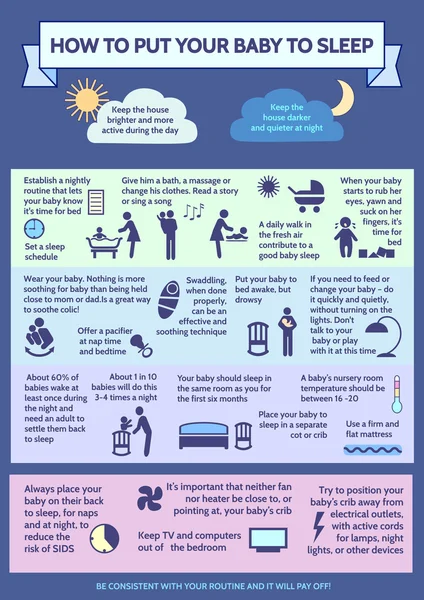 HOW TO PUT YOUR BABY TO SLEEP

Keep the house brighter and more active during the day

Keep the house darker and quieter at night

Establish a nightly routine that lets your baby know it's time for bed

Set a sleep schedule

Give him a bath, a massage or change his clothes. Read a story or sing a song

A daily walk in the fresh air contribute to a good baby sleep

When your baby starts to rub her eyes, yawn and suck on her fingers, it's time for bed

Wear your baby. Nothing is more soothing for baby than being held close to mom or dad.Is a great way to soothe colic!

Offer a pacifier at nap time and bedtime

Swaddling, when done properly, can be an effective and soothing technique

Put your baby to bed awake, but drowsy

If you need to feed or change your baby – do it quickly and quietly, without turning on the lights. Don't talk to your baby or play with it at this time

About 60% of babies wake at least once during the night and need an adult to settle them back to sleep

About 1 in 10 babies will do this 3-4 times a night

Your baby should sleep in the same room as you for the first six months

Place your baby to sleep in a separate cot or crib

A baby's nursery room temperature should be between 16 -20

Use a firm and flat mattress

Always place your baby on their back to sleep, for naps and at night, to reduce the risk of SIDS

It's important that neither fan nor heater be close to, or pointing at, your baby's crib

Keep TV and computers out of the bedroom

Try to position your baby's crib away from electrical outlets, with active cords for lamps, night lights, or other devices

BE CONSISTENT WITH YOUR ROUTINE AND IT WILL PAY OFF!