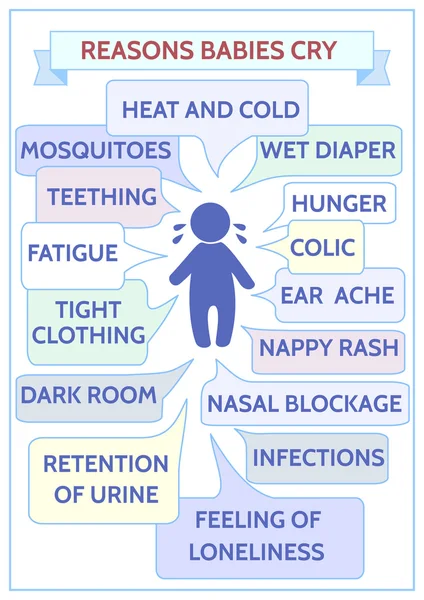 REASONS BABIES CRY

HEAT AND COLD

MOSQUITOES

WET DIAPER

TEETHING

HUNGER

FATIGUE

COLIC

EAR ACHE

TIGHT CLOTHING

NAPPY RASH

DARK ROOM

NASAL BLOCKAGE

INFECTIONS

RETENTION OF URINE

FEELING OF LONELINESS