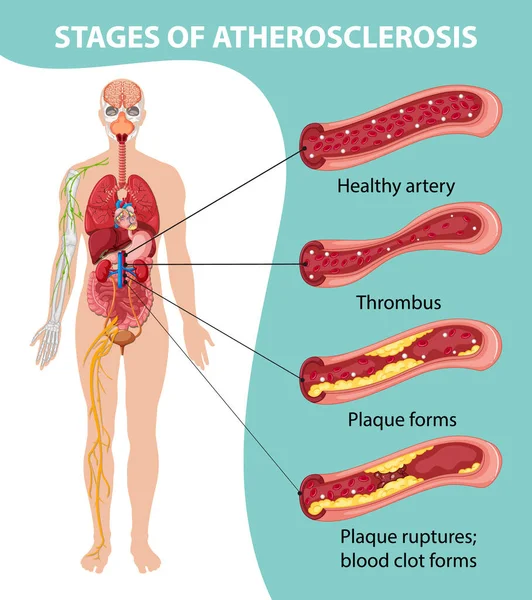 STAGES OF ATHEROSCLEROSIS

Healthy artery

Thrombus

Plaque forms

Plaque ruptures; blood clot forms